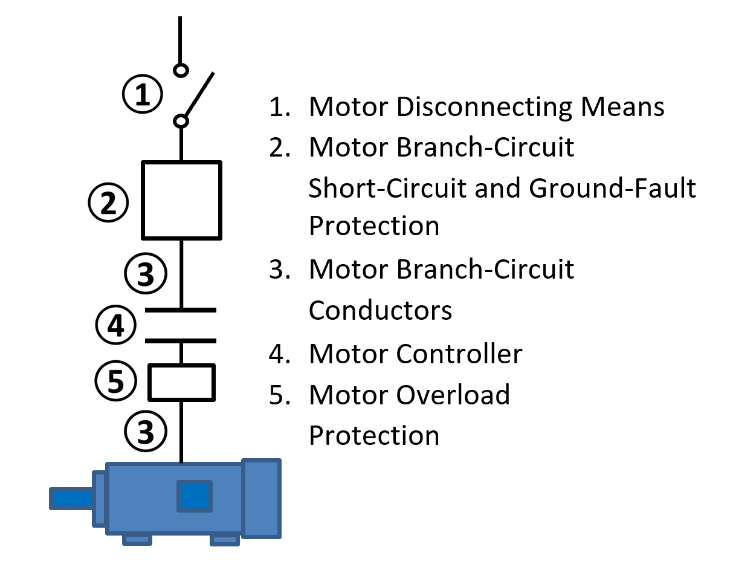 ①
②
③
④
⑤
③

1. Motor Disconnecting Means
2. Motor Branch-Circuit Short-Circuit and Ground-Fault Protection
3. Motor Branch-Circuit Conductors
4. Motor Controller
5. Motor Overload Protection